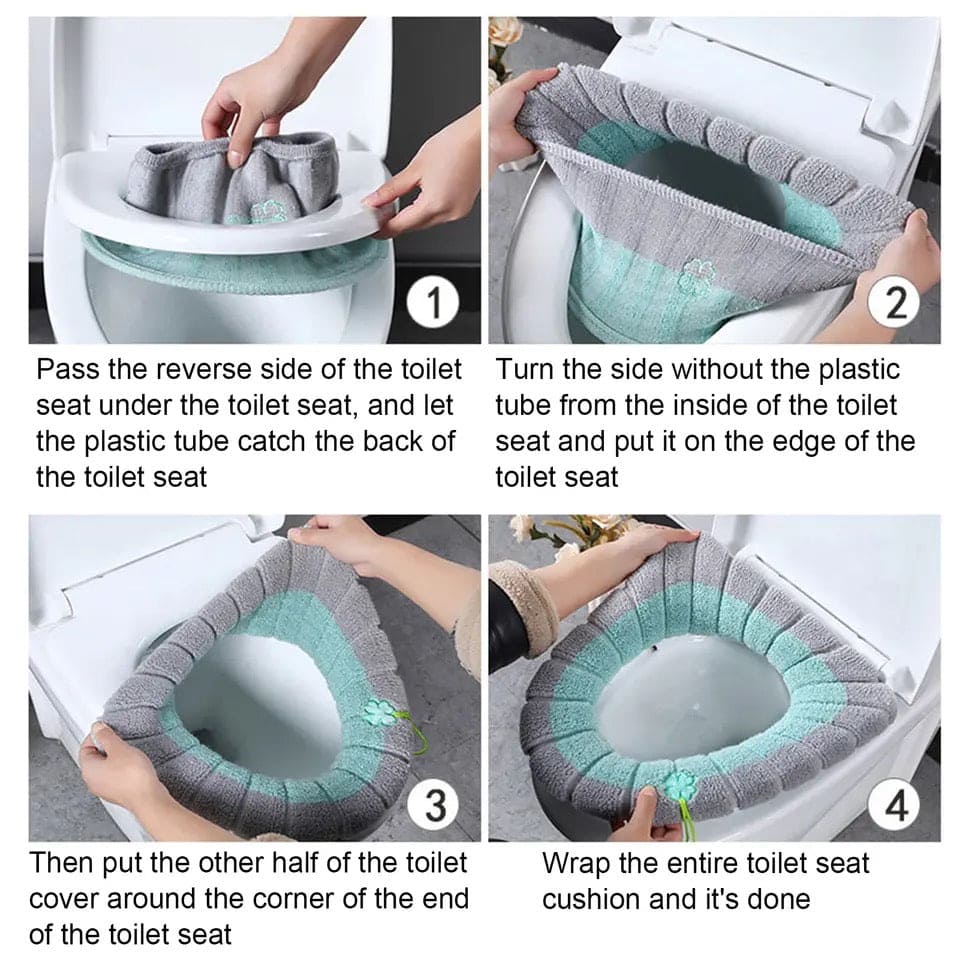 1

Pass the reverse side of the toilet seat under the toilet seat, and let the plastic tube catch the back of the toilet seat

2

Turn the side without the plastic tube from the inside of the toilet seat and put it on the edge of the toilet seat

3

Then put the other half of the toilet cover around the corner of the end of the toilet seat

4

Wrap the entire toilet seat cushion and it's done