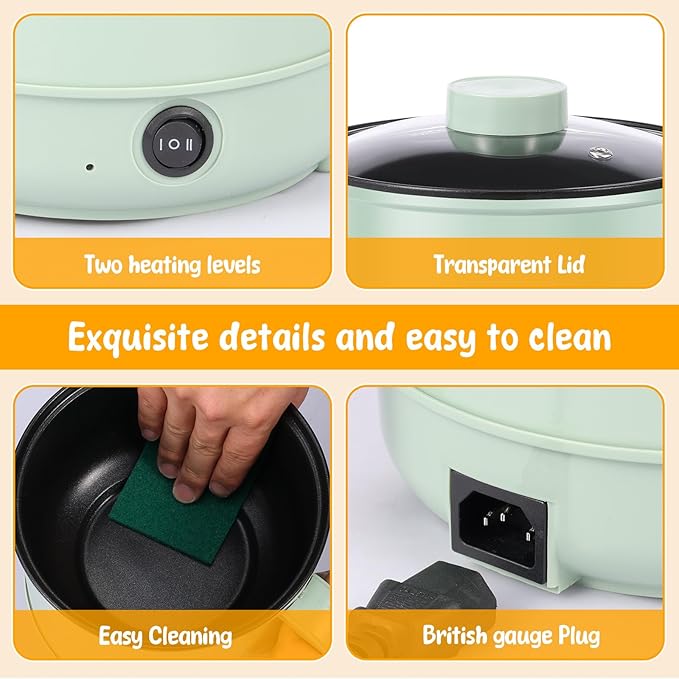 I O II

Two heating levels

Transparent Lid

Exquisite details and easy to clean

Easy Cleaning

British gauge Plug