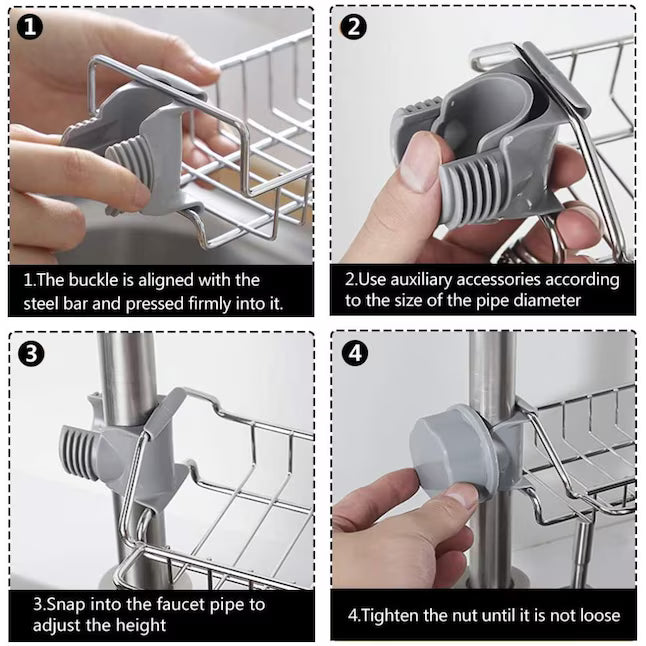 1

1.The buckle is aligned with the steel bar and pressed firmly into it.

2

2.Use auxiliary accessories according to the size of the pipe diameter

3

3.Snap into the faucet pipe to adjust the height

4

4.Tighten the nut until it is not loose